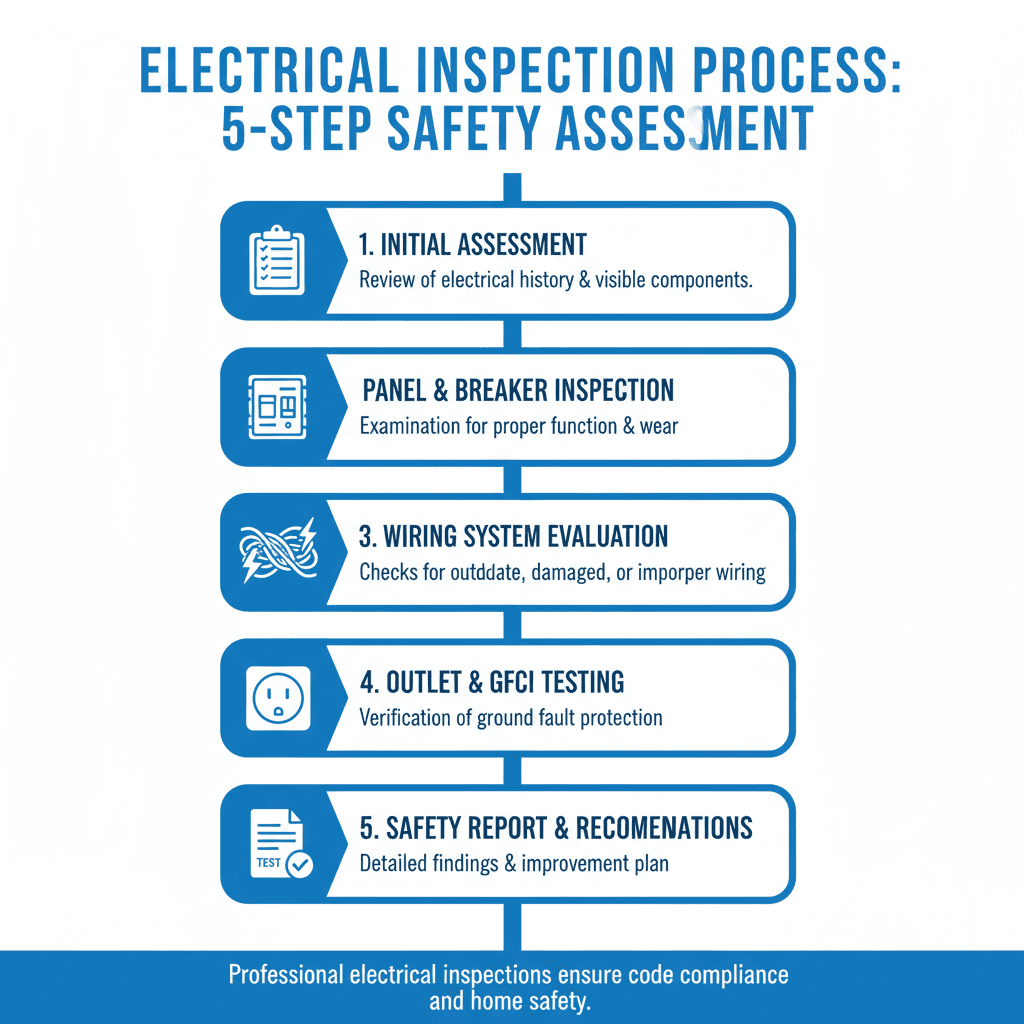 ELECTRICAL INSPECTION PROCESS: 5-STEP SAFETY ASSESSMENT

1. INITIAL ASSESSMENT
Review of electrical history & visible components.

PANEL & BREAKER INSPECTION
Examination for proper function & wear

3. WIRING SYSTEM EVALUATION
Checks for outddate, damaged, or imporper wiring

4. OUTLET & GFCI TESTING
Verification of ground fault protection

TEST

5. SAFETY REPORT & RECOMENATIONS
Detailed findings & improvement plan

Professional electrical inspections ensure code compliance and home safety.